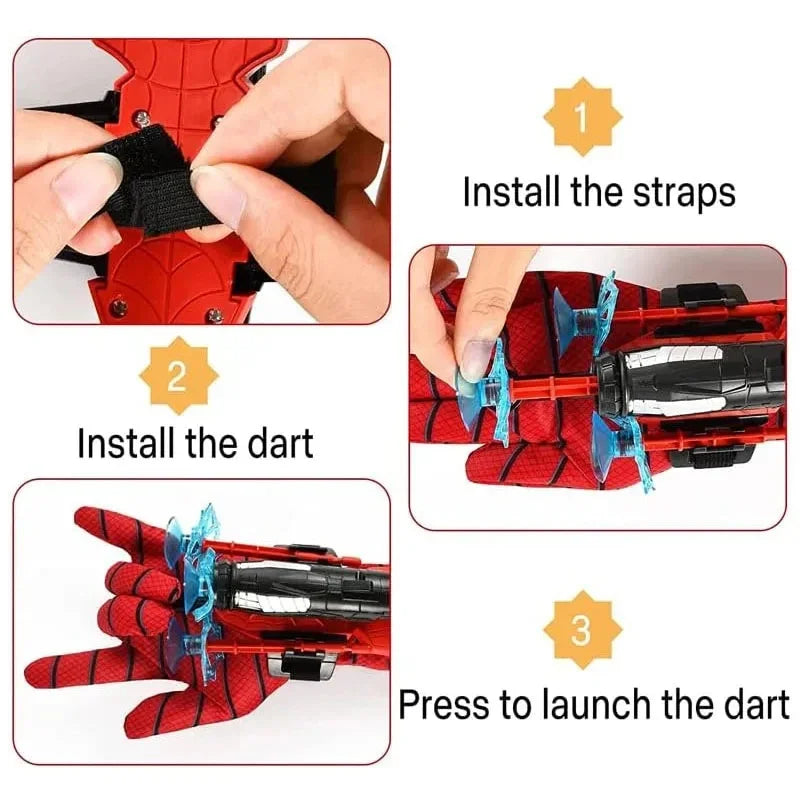 1
Install the straps

2
Install the dart

3
Press to launch the dart